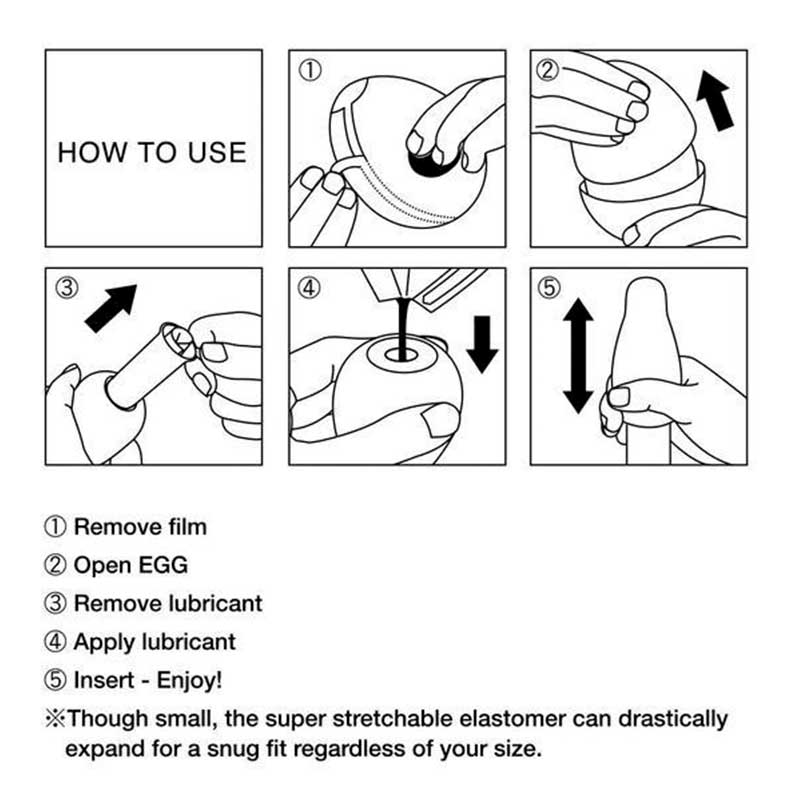 HOW TO USE

①

②

③

④

⑤

① Remove film
② Open EGG
③ Remove lubricant
④ Apply lubricant
⑤ Insert - Enjoy!
※Though small, the super stretchable elastomer can drastically expand for a snug fit regardless of your size.